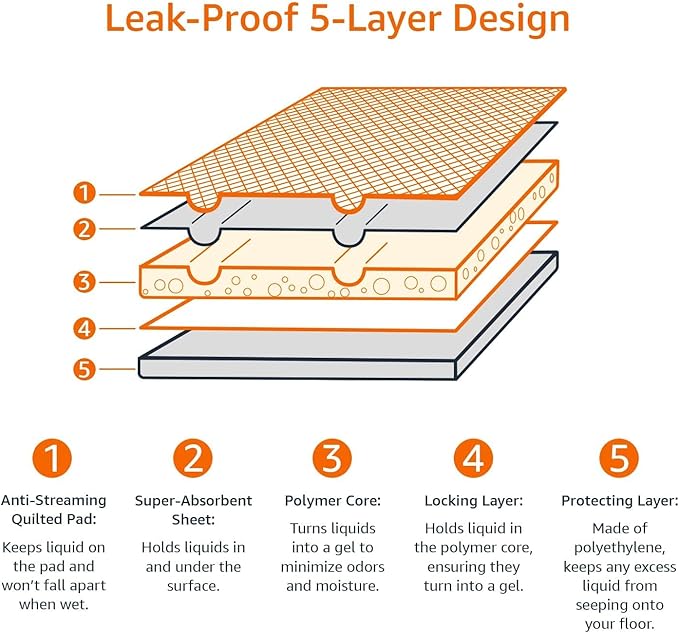 Leak-Proof 5-Layer Design

1
2
3
4
5

1
Anti-Streaming Quilted Pad:
Keeps liquid on the pad and won't fall apart when wet.

2
Super-Absorbent Sheet:
Holds liquids in and under the surface.

3
Polymer Core:
Turns liquids into a gel to minimize odors and moisture.

4
Locking Layer:
Holds liquid in the polymer core, ensuring they turn into a gel.

5
Protecting Layer:
Made of polyethylene, keeps any excess liquid from seeping onto your floor.